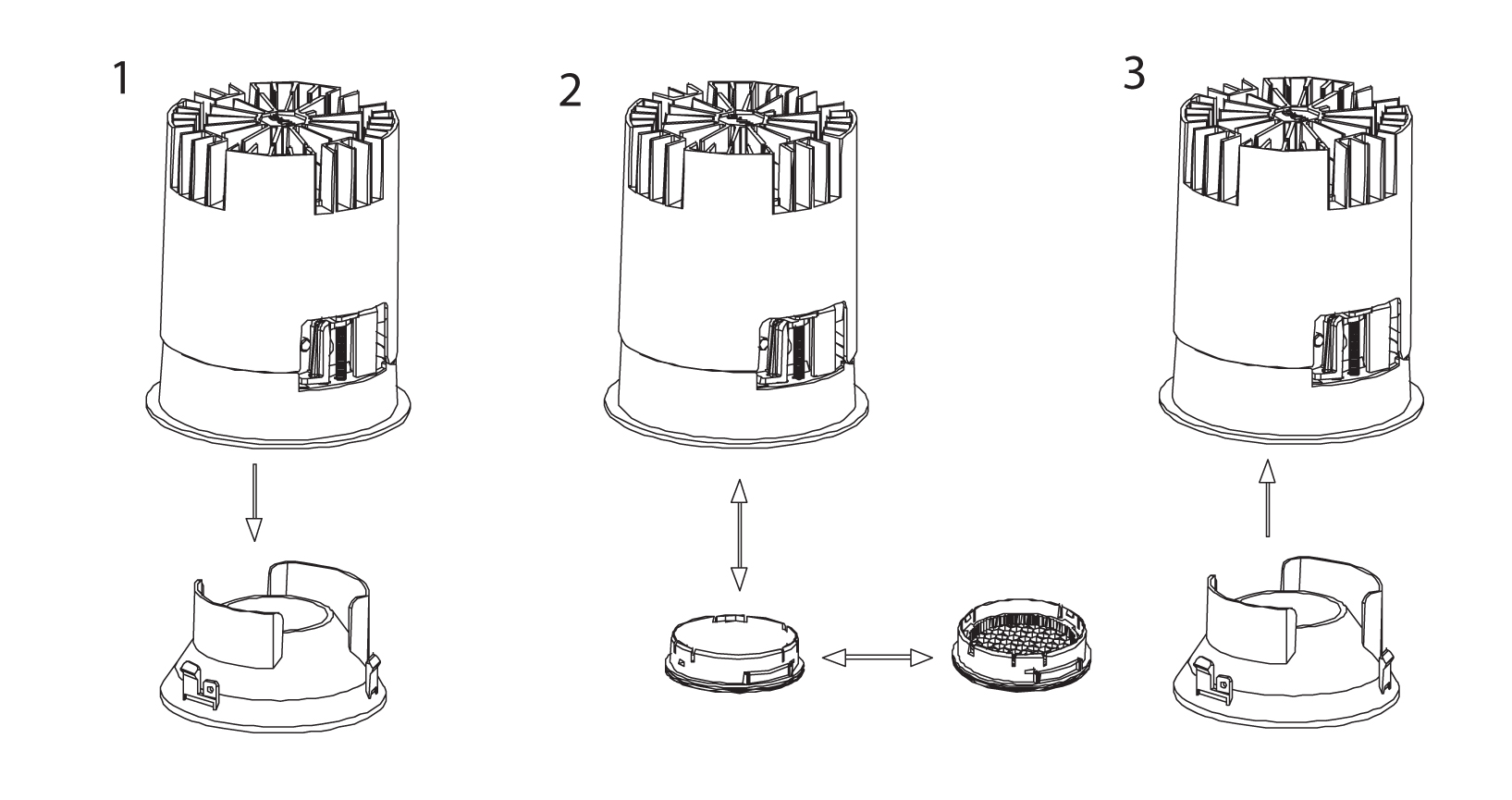 1

2

3